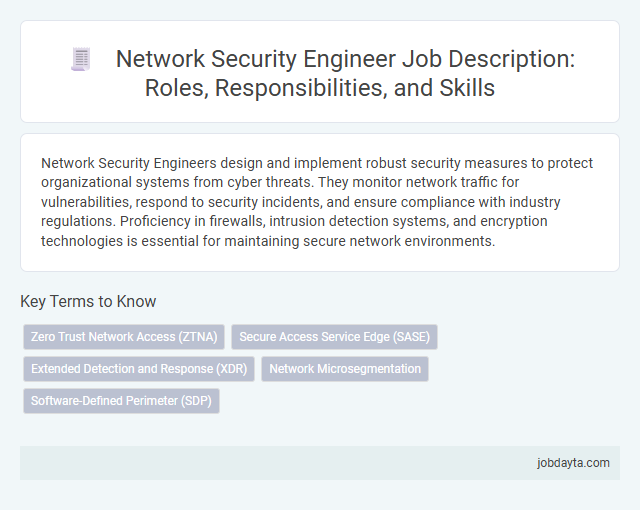 Network Security Engineer Job Description: Roles, Responsibilities, and Skills

Network Security Engineers design and implement robust security measures to protect organizational systems from cyber threats. They monitor network traffic for vulnerabilities, respond to security incidents, and ensure compliance with industry regulations. Proficiency in firewalls, intrusion detection systems, and encryption technologies is essential for maintaining secure network environments.

Key Terms to Know

Zero Trust Network Access (ZTNA)

Secure Access Service Edge (SASE)

Extended Detection and Response (XDR)

Network Microsegmentation

Software-Defined Perimeter (SDP)

jobdayta.com