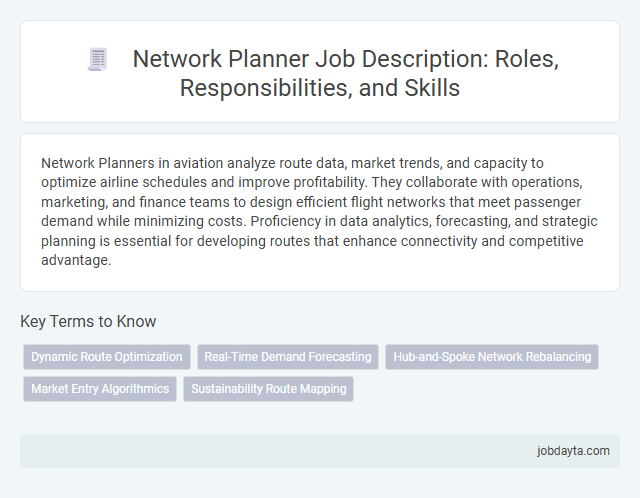 Network Planner Job Description: Roles, Responsibilities, and Skills

Network Planners in aviation analyze route data, market trends, and capacity to optimize airline schedules and improve profitability. They collaborate with operations, marketing, and finance teams to design efficient flight networks that meet passenger demand while minimizing costs. Proficiency in data analytics, forecasting, and strategic planning is essential for developing routes that enhance connectivity and competitive advantage.

Key Terms to Know

Dynamic Route Optimization

Real-Time Demand Forecasting

Hub-and-Spoke Network Rebalancing

Market Entry Algorithmics

Sustainability Route Mapping

jobdayta.com