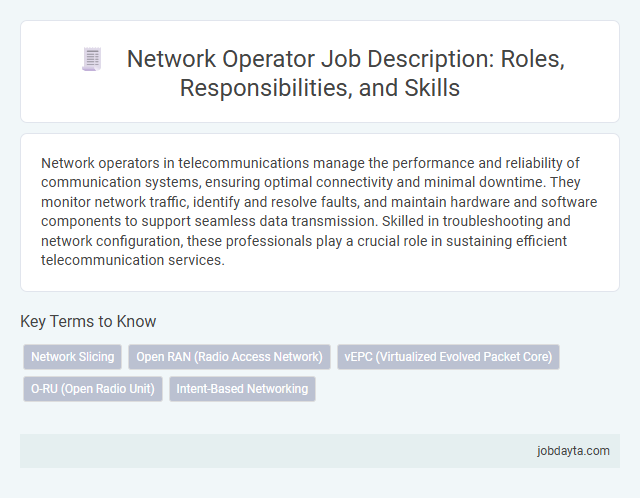 Network Operator Job Description: Roles, Responsibilities, and Skills

Network operators in telecommunications manage the performance and reliability of communication systems, ensuring optimal connectivity and minimal downtime. They monitor network traffic, identify and resolve faults, and maintain hardware and software components to support seamless data transmission. Skilled in troubleshooting and network configuration, these professionals play a crucial role in sustaining efficient telecommunication services.

Key Terms to Know

Network Slicing

Open RAN (Radio Access Network)

vEPC (Virtualized Evolved Packet Core)

O-RU (Open Radio Unit)

Intent-Based Networking

jobdayta.com