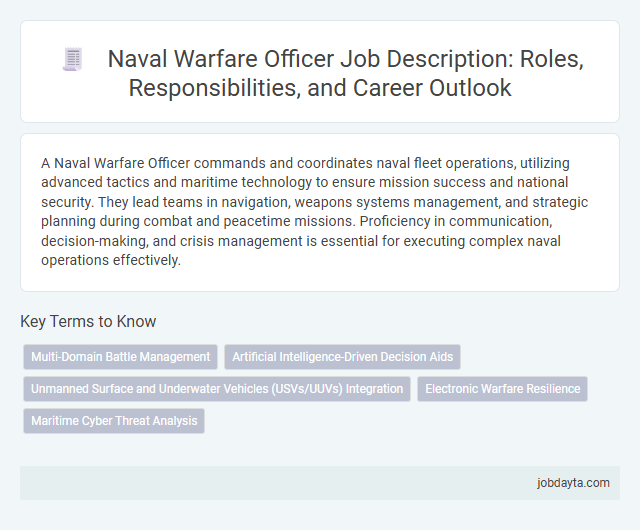 Naval Warfare Officer Job Description: Roles, Responsibilities, and Career Outlook

A Naval Warfare Officer commands and coordinates naval fleet operations, utilizing advanced tactics and maritime technology to ensure mission success and national security. They lead teams in navigation, weapons systems management, and strategic planning during combat and peacetime missions. Proficiency in communication, decision-making, and crisis management is essential for executing complex naval operations effectively.

Key Terms to Know

Multi-Domain Battle Management

Artificial Intelligence-Driven Decision Aids

Unmanned Surface and Underwater Vehicles (USVs/UUVs) Integration

Electronic Warfare Resilience

Maritime Cyber Threat Analysis

jobdayta.com