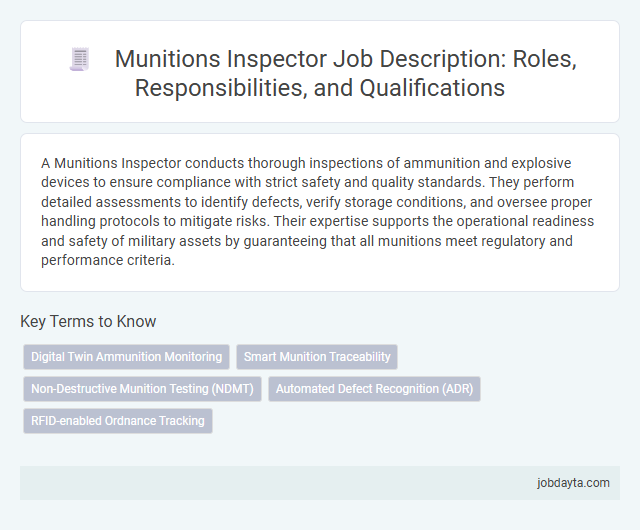 Munitions Inspector Job Description: Roles, Responsibilities, and Qualifications

A Munitions Inspector conducts thorough inspections of ammunition and explosive devices to ensure compliance with strict safety and quality standards. They perform detailed assessments to identify defects, verify storage conditions, and oversee proper handling protocols to mitigate risks. Their expertise supports the operational readiness and safety of military assets by guaranteeing that all munitions meet regulatory and performance criteria.

Key Terms to Know

Digital Twin Ammunition Monitoring

Smart Munition Traceability

Non-Destructive Munition Testing (NDMT)

Automated Defect Recognition (ADR)

RFID-enabled Ordnance Tracking

jobdayta.com