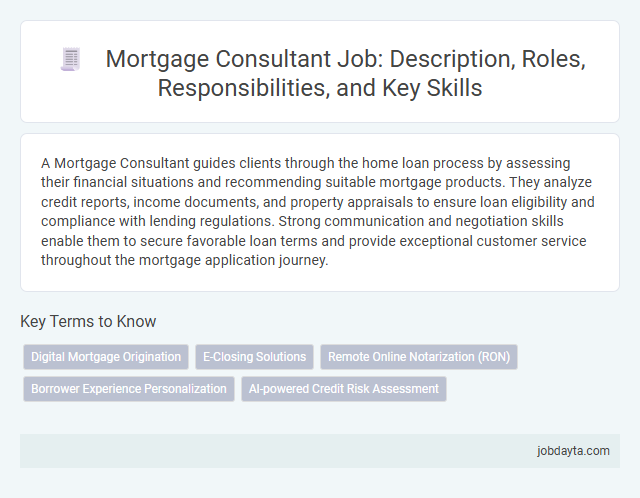 Mortgage Consultant Job: Description, Roles, Responsibilities, and Key Skills

A Mortgage Consultant guides clients through the home loan process by assessing their financial situations and recommending suitable mortgage products. They analyze credit reports, income documents, and property appraisals to ensure loan eligibility and compliance with lending regulations. Strong communication and negotiation skills enable them to secure favorable loan terms and provide exceptional customer service throughout the mortgage application journey.

Key Terms to Know

Digital Mortgage Origination

E-Closing Solutions

Remote Online Notarization (RON)

Borrower Experience Personalization

AI-powered Credit Risk Assessment

jobdayta.com