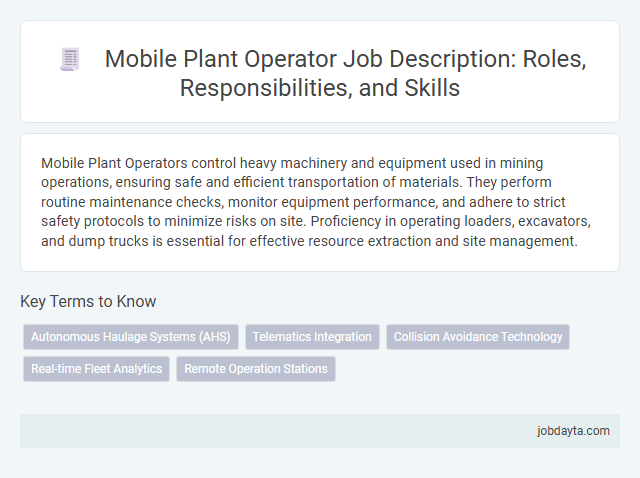 Mobile Plant Operator Job Description: Roles, Responsibilities, and Skills

Mobile Plant Operators control heavy machinery and equipment used in mining operations, ensuring safe and efficient transportation of materials. They perform routine maintenance checks, monitor equipment performance, and adhere to strict safety protocols to minimize risks on site. Proficiency in operating loaders, excavators, and dump trucks is essential for effective resource extraction and site management.

Key Terms to Know

Autonomous Haulage Systems (AHS)
Telematics Integration
Collision Avoidance Technology
Real-time Fleet Analytics
Remote Operation Stations

jobdayta.com