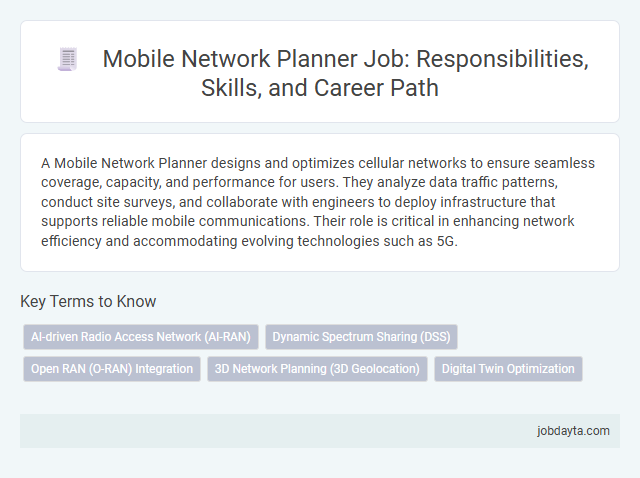 Mobile Network Planner Job: Responsibilities, Skills, and Career Path

A Mobile Network Planner designs and optimizes cellular networks to ensure seamless coverage, capacity, and performance for users. They analyze data traffic patterns, conduct site surveys, and collaborate with engineers to deploy infrastructure that supports reliable mobile communications. Their role is critical in enhancing network efficiency and accommodating evolving technologies such as 5G.

Key Terms to Know

AI-driven Radio Access Network (AI-RAN)

Dynamic Spectrum Sharing (DSS)

Open RAN (O-RAN) Integration

3D Network Planning (3D Geolocation)

Digital Twin Optimization

jobdayta.com