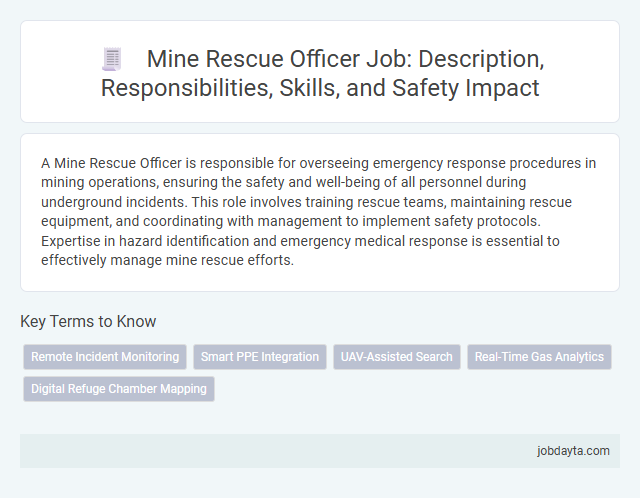 Mine Rescue Officer Job: Description, Responsibilities, Skills, and Safety Impact

A Mine Rescue Officer is responsible for overseeing emergency response procedures in mining operations, ensuring the safety and well-being of all personnel during underground incidents. This role involves training rescue teams, maintaining rescue equipment, and coordinating with management to implement safety protocols. Expertise in hazard identification and emergency medical response is essential to effectively manage mine rescue efforts.

Key Terms to Know

Remote Incident Monitoring
Smart PPE Integration
UAV-Assisted Search
Real-Time Gas Analytics
Digital Refuge Chamber Mapping

jobdayta.com