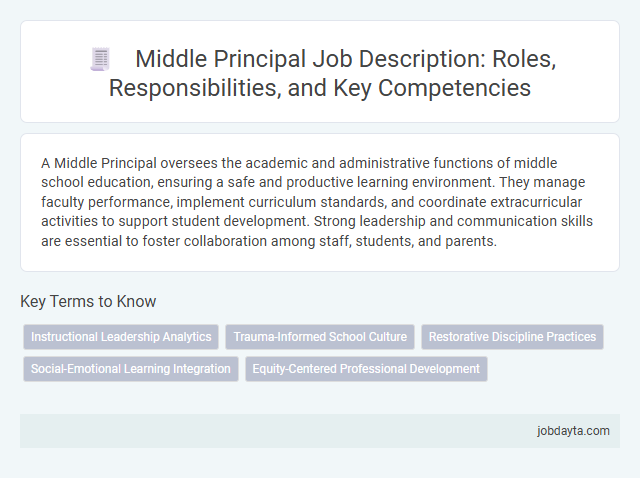 Middle Principal Job Description: Roles, Responsibilities, and Key Competencies

A Middle Principal oversees the academic and administrative functions of middle school education, ensuring a safe and productive learning environment. They manage faculty performance, implement curriculum standards, and coordinate extracurricular activities to support student development. Strong leadership and communication skills are essential to foster collaboration among staff, students, and parents.

Key Terms to Know

Instructional Leadership Analytics

Trauma-Informed School Culture

Restorative Discipline Practices

Social-Emotional Learning Integration

Equity-Centered Professional Development

jobdayta.com