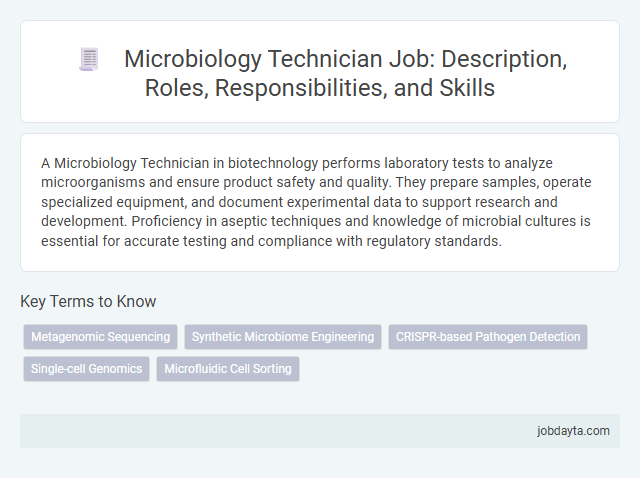 Microbiology Technician Job: Description, Roles, Responsibilities, and Skills

A Microbiology Technician in biotechnology performs laboratory tests to analyze microorganisms and ensure product safety and quality. They prepare samples, operate specialized equipment, and document experimental data to support research and development. Proficiency in aseptic techniques and knowledge of microbial cultures is essential for accurate testing and compliance with regulatory standards.

Key Terms to Know

Metagenomic Sequencing
Synthetic Microbiome Engineering
CRISPR-based Pathogen Detection
Single-cell Genomics
Microfluidic Cell Sorting

jobdayta.com