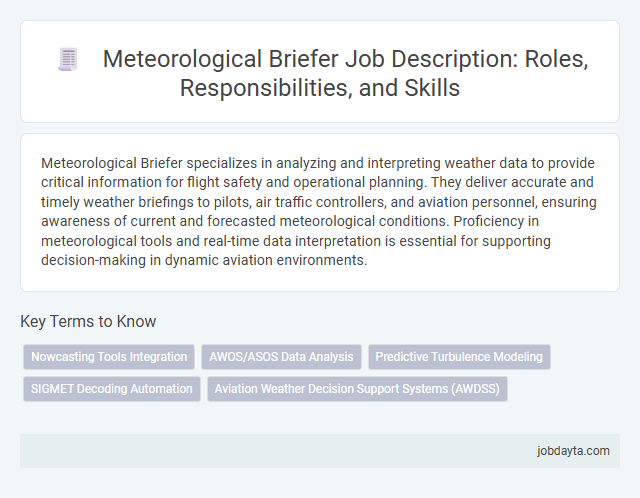 Meteorological Briefer Job Description: Roles, Responsibilities, and Skills

Meteorological Briefer specializes in analyzing and interpreting weather data to provide critical information for flight safety and operational planning. They deliver accurate and timely weather briefings to pilots, air traffic controllers, and aviation personnel, ensuring awareness of current and forecasted meteorological conditions. Proficiency in meteorological tools and real-time data interpretation is essential for supporting decision-making in dynamic aviation environments.

Key Terms to Know

Nowcasting Tools Integration

AWOS/ASOS Data Analysis

Predictive Turbulence Modeling

SIGMET Decoding Automation

Aviation Weather Decision Support Systems (AWDSS)

jobdayta.com