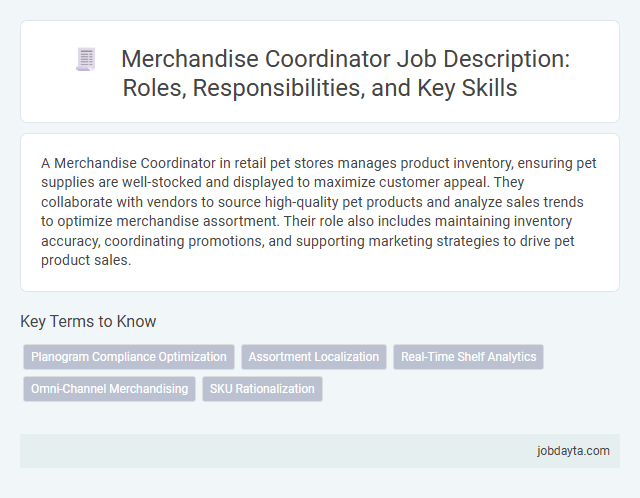 Merchandise Coordinator Job Description: Roles, Responsibilities, and Key Skills

A Merchandise Coordinator in retail pet stores manages product inventory, ensuring pet supplies are well-stocked and displayed to maximize customer appeal. They collaborate with vendors to source high-quality pet products and analyze sales trends to optimize merchandise assortment. Their role also includes maintaining inventory accuracy, coordinating promotions, and supporting marketing strategies to drive pet product sales.

Key Terms to Know

Planogram Compliance Optimization

Assortment Localization

Real-Time Shelf Analytics

Omni-Channel Merchandising

SKU Rationalization

jobdayta.com