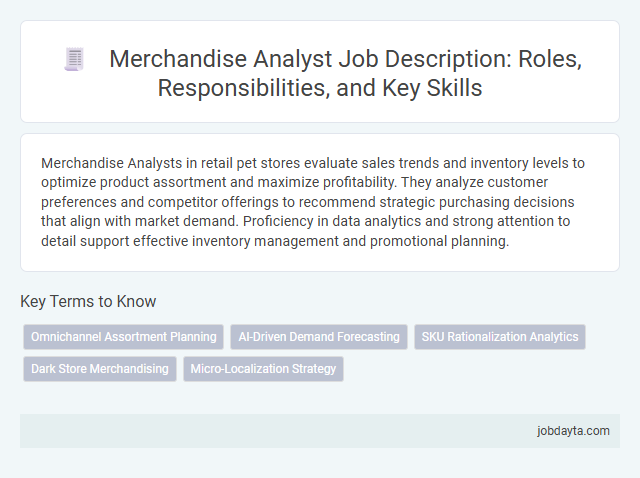 Merchandise Analyst Job Description: Roles, Responsibilities, and Key Skills

Merchandise Analysts in retail pet stores evaluate sales trends and inventory levels to optimize product assortment and maximize profitability. They analyze customer preferences and competitor offerings to recommend strategic purchasing decisions that align with market demand. Proficiency in data analytics and strong attention to detail support effective inventory management and promotional planning.

Key Terms to Know

Omnichannel Assortment Planning
AI-Driven Demand Forecasting
SKU Rationalization Analytics
Dark Store Merchandising
Micro-Localization Strategy

jobdayta.com