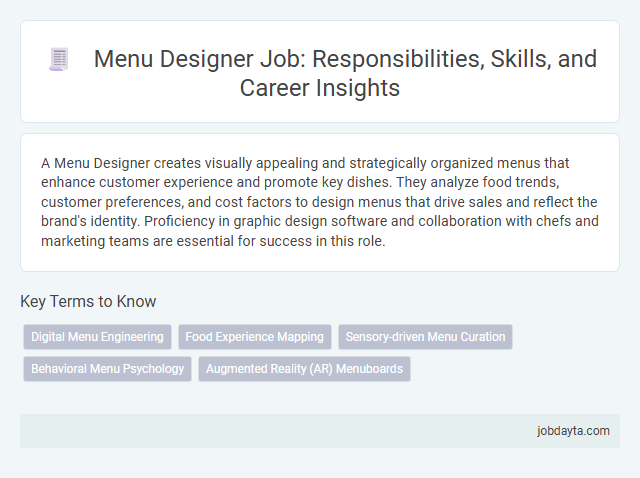 Menu Designer Job: Responsibilities, Skills, and Career Insights

A Menu Designer creates visually appealing and strategically organized menus that enhance customer experience and promote key dishes. They analyze food trends, customer preferences, and cost factors to design menus that drive sales and reflect the brand's identity. Proficiency in graphic design software and collaboration with chefs and marketing teams are essential for success in this role.

Key Terms to Know

Digital Menu Engineering
Food Experience Mapping
Sensory-driven Menu Curation
Behavioral Menu Psychology
Augmented Reality (AR) Menuboards

jobdayta.com