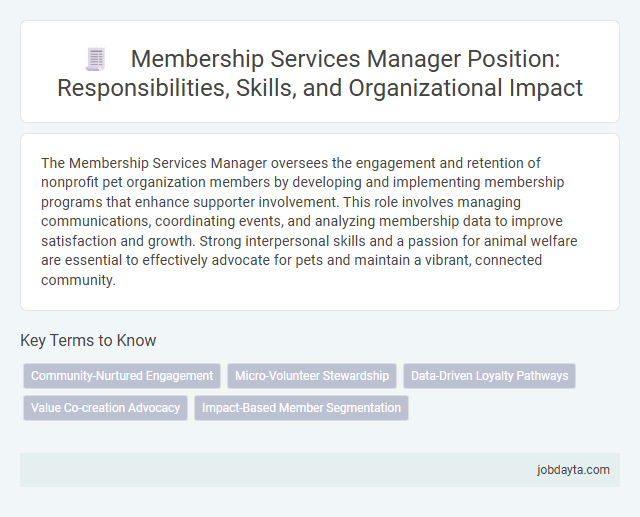 Membership Services Manager Position: Responsibilities, Skills, and Organizational Impact

The Membership Services Manager oversees the engagement and retention of nonprofit pet organization members by developing and implementing membership programs that enhance supporter involvement. This role involves managing communications, coordinating events, and analyzing membership data to improve satisfaction and growth. Strong interpersonal skills and a passion for animal welfare are essential to effectively advocate for pets and maintain a vibrant, connected community.

Key Terms to Know

Community-Nurtured Engagement

Micro-Volunteer Stewardship

Data-Driven Loyalty Pathways

Value Co-creation Advocacy

Impact-Based Member Segmentation

jobdayta.com