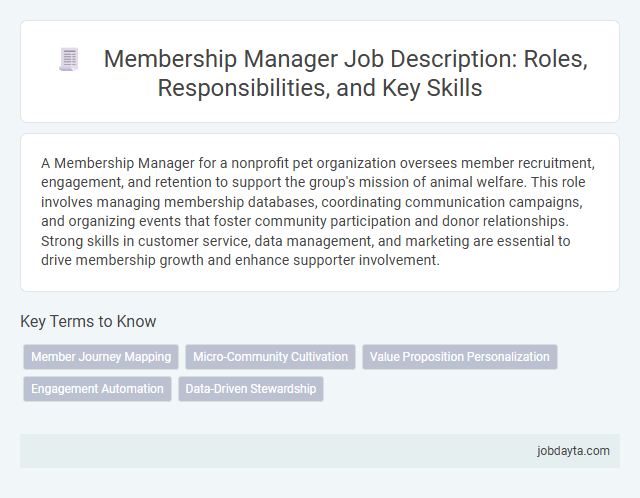 Membership Manager Job Description: Roles, Responsibilities, and Key Skills

A Membership Manager for a nonprofit pet organization oversees member recruitment, engagement, and retention to support the group's mission of animal welfare. This role involves managing membership databases, coordinating communication campaigns, and organizing events that foster community participation and donor relationships. Strong skills in customer service, data management, and marketing are essential to drive membership growth and enhance supporter involvement.

Key Terms to Know

Member Journey Mapping
Micro-Community Cultivation
Value Proposition Personalization
Engagement Automation
Data-Driven Stewardship

jobdayta.com