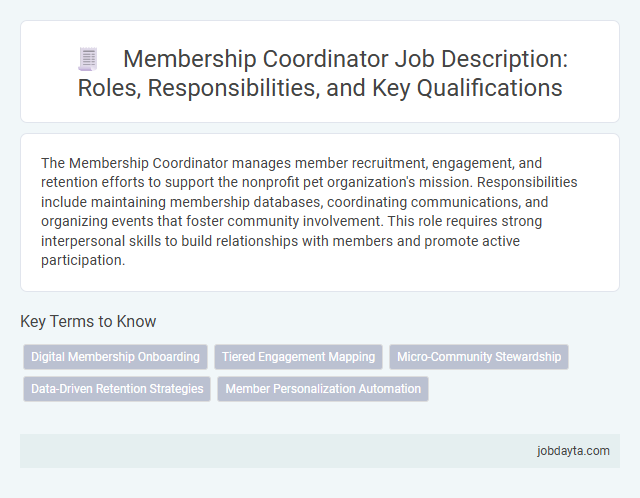 Membership Coordinator Job Description: Roles, Responsibilities, and Key Qualifications

The Membership Coordinator manages member recruitment, engagement, and retention efforts to support the nonprofit pet organization's mission. Responsibilities include maintaining membership databases, coordinating communications, and organizing events that foster community involvement. This role requires strong interpersonal skills to build relationships with members and promote active participation.

Key Terms to Know

Digital Membership Onboarding
Tiered Engagement Mapping
Micro-Community Stewardship
Data-Driven Retention Strategies
Member Personalization Automation

jobdayta.com