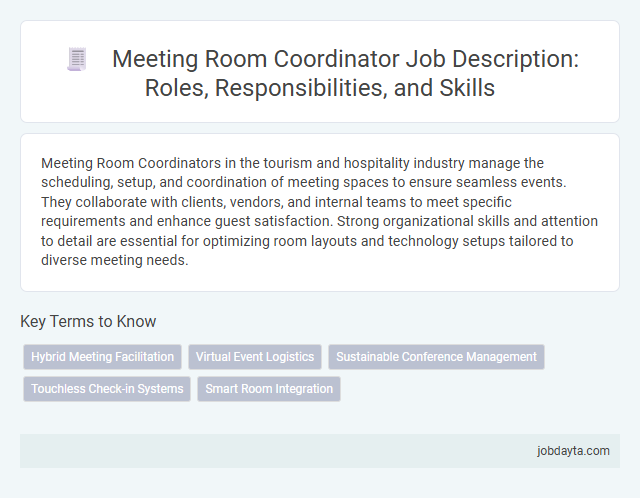 Meeting Room Coordinator Job Description: Roles, Responsibilities, and Skills

Meeting Room Coordinators in the tourism and hospitality industry manage the scheduling, setup, and coordination of meeting spaces to ensure seamless events. They collaborate with clients, vendors, and internal teams to meet specific requirements and enhance guest satisfaction. Strong organizational skills and attention to detail are essential for optimizing room layouts and technology setups tailored to diverse meeting needs.

Key Terms to Know

Hybrid Meeting Facilitation

Virtual Event Logistics

Sustainable Conference Management

Touchless Check-in Systems

Smart Room Integration

jobdayta.com