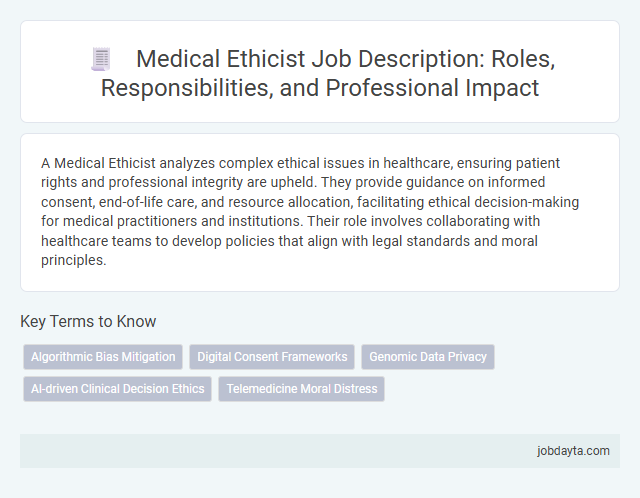 Medical Ethicist Job Description: Roles, Responsibilities, and Professional Impact

A Medical Ethicist analyzes complex ethical issues in healthcare, ensuring patient rights and professional integrity are upheld. They provide guidance on informed consent, end-of-life care, and resource allocation, facilitating ethical decision-making for medical practitioners and institutions. Their role involves collaborating with healthcare teams to develop policies that align with legal standards and moral principles.

Key Terms to Know

Algorithmic Bias Mitigation

Digital Consent Frameworks

Genomic Data Privacy

AI-driven Clinical Decision Ethics

Telemedicine Moral Distress

jobdayta.com