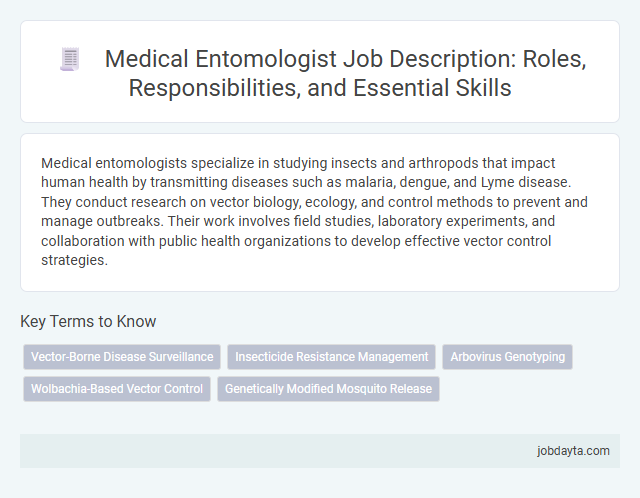 Medical Entomologist Job Description: Roles, Responsibilities, and Essential Skills

Medical entomologists specialize in studying insects and arthropods that impact human health by transmitting diseases such as malaria, dengue, and Lyme disease. They conduct research on vector biology, ecology, and control methods to prevent and manage outbreaks. Their work involves field studies, laboratory experiments, and collaboration with public health organizations to develop effective vector control strategies.

Key Terms to Know

Vector-Borne Disease Surveillance
Insecticide Resistance Management
Arbovirus Genotyping
Wolbachia-Based Vector Control
Genetically Modified Mosquito Release

jobdayta.com