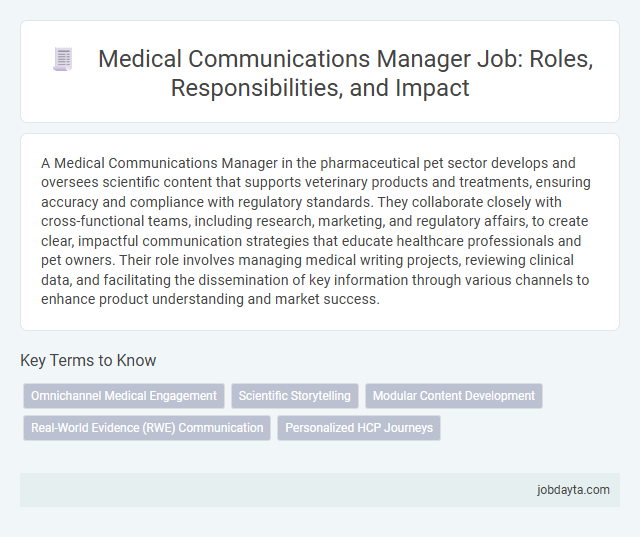 Medical Communications Manager Job: Roles, Responsibilities, and Impact

A Medical Communications Manager in the pharmaceutical pet sector develops and oversees scientific content that supports veterinary products and treatments, ensuring accuracy and compliance with regulatory standards. They collaborate closely with cross-functional teams, including research, marketing, and regulatory affairs, to create clear, impactful communication strategies that educate healthcare professionals and pet owners. Their role involves managing medical writing projects, reviewing clinical data, and facilitating the dissemination of key information through various channels to enhance product understanding and market success.

Key Terms to Know

Omnichannel Medical Engagement

Scientific Storytelling

Modular Content Development

Real-World Evidence (RWE) Communication

Personalized HCP Journeys

jobdayta.com