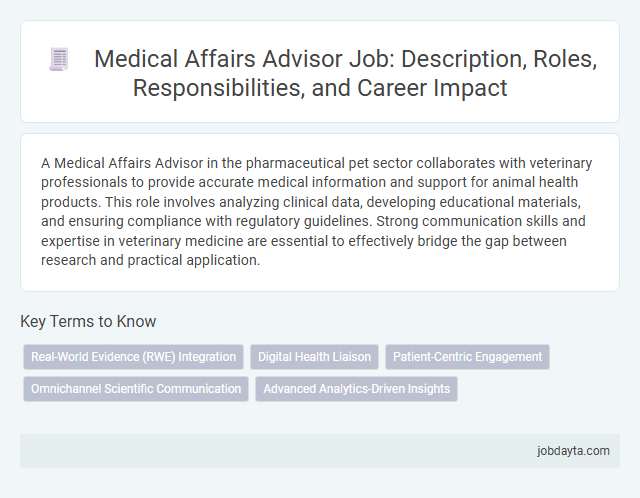 Medical Affairs Advisor Job: Description, Roles, Responsibilities, and Career Impact

A Medical Affairs Advisor in the pharmaceutical pet sector collaborates with veterinary professionals to provide accurate medical information and support for animal health products. This role involves analyzing clinical data, developing educational materials, and ensuring compliance with regulatory guidelines. Strong communication skills and expertise in veterinary medicine are essential to effectively bridge the gap between research and practical application.

Key Terms to Know

Real-World Evidence (RWE) Integration

Digital Health Liaison

Patient-Centric Engagement

Omnichannel Scientific Communication

Advanced Analytics-Driven Insights

jobdayta.com