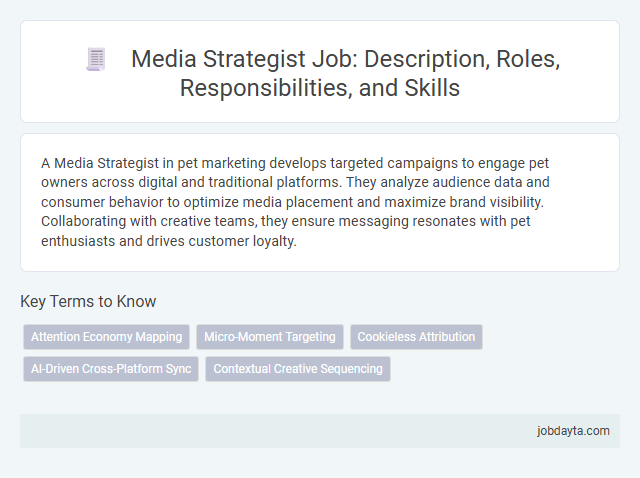 Media Strategist Job: Description, Roles, Responsibilities, and Skills

A Media Strategist in pet marketing develops targeted campaigns to engage pet owners across digital and traditional platforms. They analyze audience data and consumer behavior to optimize media placement and maximize brand visibility. Collaborating with creative teams, they ensure messaging resonates with pet enthusiasts and drives customer loyalty.

Key Terms to Know

Attention Economy Mapping
Micro-Moment Targeting
Cookieless Attribution
AI-Driven Cross-Platform Sync
Contextual Creative Sequencing

jobdayta.com