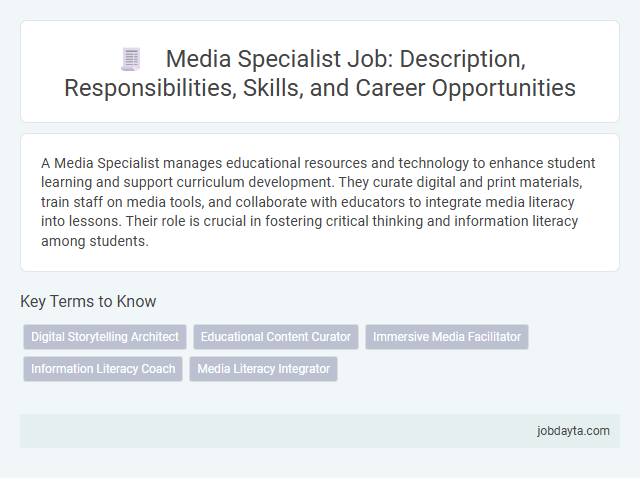 Media Specialist Job: Description, Responsibilities, Skills, and Career Opportunities

A Media Specialist manages educational resources and technology to enhance student learning and support curriculum development. They curate digital and print materials, train staff on media tools, and collaborate with educators to integrate media literacy into lessons. Their role is crucial in fostering critical thinking and information literacy among students.

Key Terms to Know

Digital Storytelling Architect

Educational Content Curator

Immersive Media Facilitator

Information Literacy Coach

Media Literacy Integrator

jobdayta.com