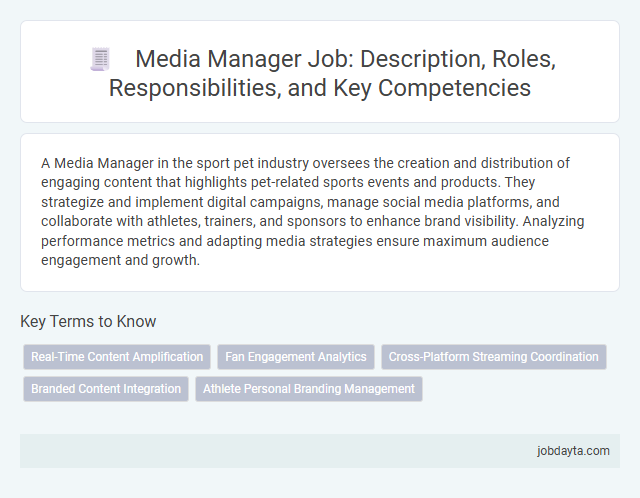 Media Manager Job: Description, Roles, Responsibilities, and Key Competencies

A Media Manager in the sport pet industry oversees the creation and distribution of engaging content that highlights pet-related sports events and products. They strategize and implement digital campaigns, manage social media platforms, and collaborate with athletes, trainers, and sponsors to enhance brand visibility. Analyzing performance metrics and adapting media strategies ensure maximum audience engagement and growth.

Key Terms to Know

Real-Time Content Amplification
Fan Engagement Analytics
Cross-Platform Streaming Coordination
Branded Content Integration
Athlete Personal Branding Management

jobdayta.com