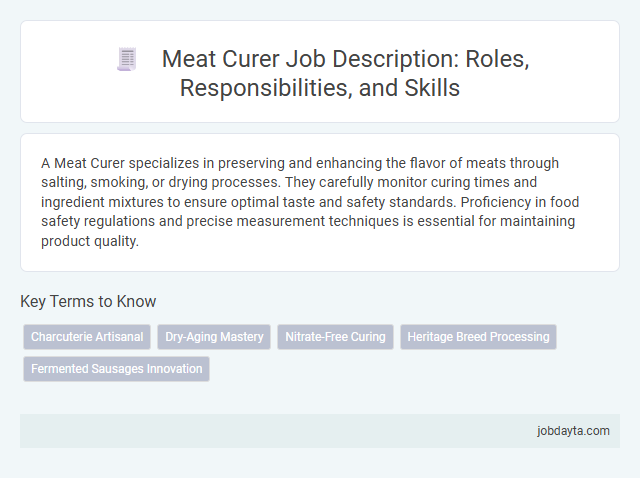 Meat Curer Job Description: Roles, Responsibilities, and Skills

A Meat Curer specializes in preserving and enhancing the flavor of meats through salting, smoking, or drying processes. They carefully monitor curing times and ingredient mixtures to ensure optimal taste and safety standards. Proficiency in food safety regulations and precise measurement techniques is essential for maintaining product quality.

Key Terms to Know

Charcuterie Artisanal

Dry-Aging Mastery

Nitrate-Free Curing

Heritage Breed Processing

Fermented Sausages Innovation

jobdayta.com