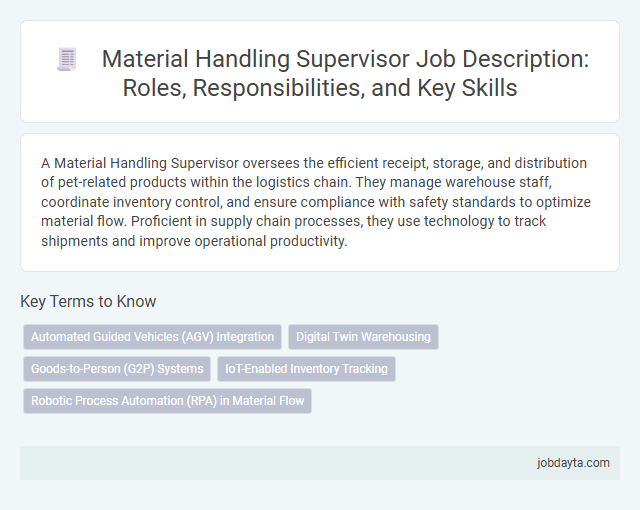 Material Handling Supervisor Job Description: Roles, Responsibilities, and Key Skills

A Material Handling Supervisor oversees the efficient receipt, storage, and distribution of pet-related products within the logistics chain. They manage warehouse staff, coordinate inventory control, and ensure compliance with safety standards to optimize material flow. Proficient in supply chain processes, they use technology to track shipments and improve operational productivity.

Key Terms to Know

Automated Guided Vehicles (AGV) Integration

Digital Twin Warehousing

Goods-to-Person (G2P) Systems

IoT-Enabled Inventory Tracking

Robotic Process Automation (RPA) in Material Flow

jobdayta.com