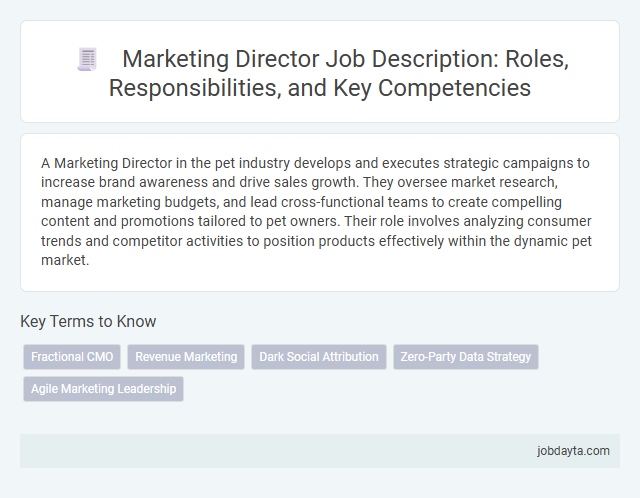 Marketing Director Job Description: Roles, Responsibilities, and Key Competencies

A Marketing Director in the pet industry develops and executes strategic campaigns to increase brand awareness and drive sales growth. They oversee market research, manage marketing budgets, and lead cross-functional teams to create compelling content and promotions tailored to pet owners. Their role involves analyzing consumer trends and competitor activities to position products effectively within the dynamic pet market.

Key Terms to Know

Fractional CMO

Revenue Marketing

Dark Social Attribution

Zero-Party Data Strategy

Agile Marketing Leadership

jobdayta.com