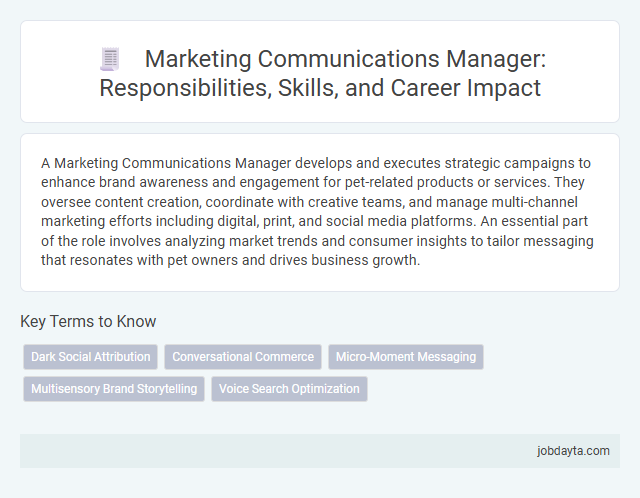 Marketing Communications Manager: Responsibilities, Skills, and Career Impact

A Marketing Communications Manager develops and executes strategic campaigns to enhance brand awareness and engagement for pet-related products or services. They oversee content creation, coordinate with creative teams, and manage multi-channel marketing efforts including digital, print, and social media platforms. An essential part of the role involves analyzing market trends and consumer insights to tailor messaging that resonates with pet owners and drives business growth.

Key Terms to Know

Dark Social Attribution

Conversational Commerce

Micro-Moment Messaging

Multisensory Brand Storytelling

Voice Search Optimization

jobdayta.com