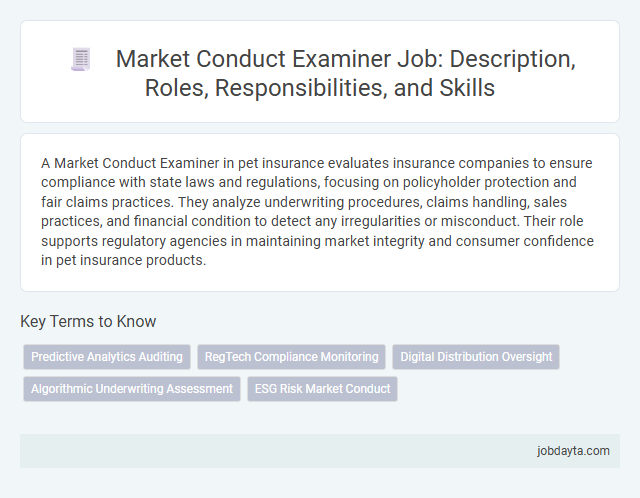 Market Conduct Examiner Job: Description, Roles, Responsibilities, and Skills

A Market Conduct Examiner in pet insurance evaluates insurance companies to ensure compliance with state laws and regulations, focusing on policyholder protection and fair claims practices. They analyze underwriting procedures, claims handling, sales practices, and financial condition to detect any irregularities or misconduct. Their role supports regulatory agencies in maintaining market integrity and consumer confidence in pet insurance products.

Key Terms to Know

Predictive Analytics Auditing

RegTech Compliance Monitoring

Digital Distribution Oversight

Algorithmic Underwriting Assessment

ESG Risk Market Conduct

jobdayta.com