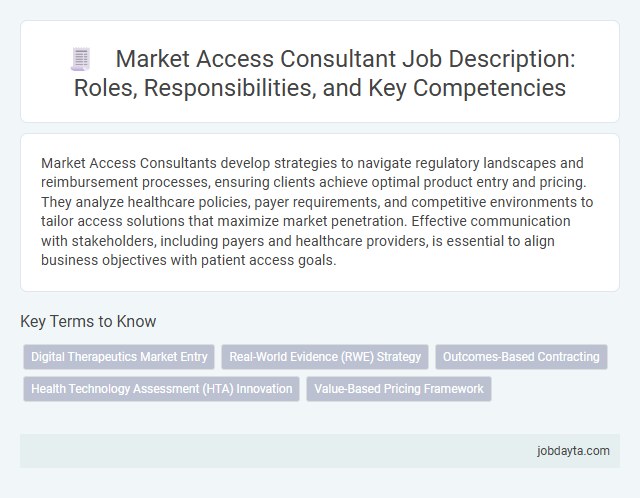 Market Access Consultant Job Description: Roles, Responsibilities, and Key Competencies

Market Access Consultants develop strategies to navigate regulatory landscapes and reimbursement processes, ensuring clients achieve optimal product entry and pricing. They analyze healthcare policies, payer requirements, and competitive environments to tailor access solutions that maximize market penetration. Effective communication with stakeholders, including payers and healthcare providers, is essential to align business objectives with patient access goals.

Key Terms to Know

Digital Therapeutics Market Entry

Real-World Evidence (RWE) Strategy

Outcomes-Based Contracting

Health Technology Assessment (HTA) Innovation

Value-Based Pricing Framework

jobdayta.com