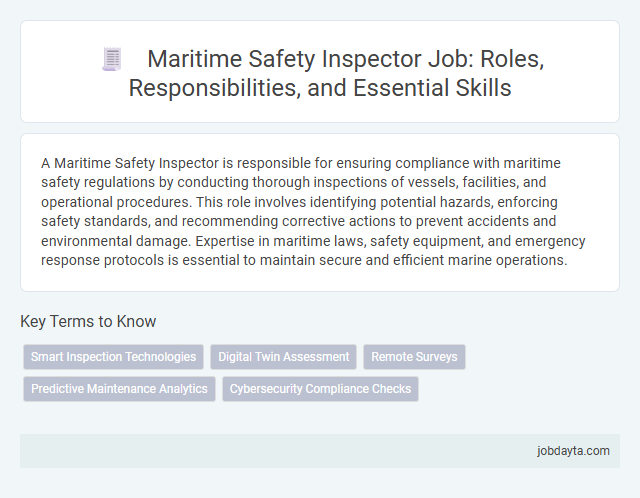 Maritime Safety Inspector Job: Roles, Responsibilities, and Essential Skills

A Maritime Safety Inspector is responsible for ensuring compliance with maritime safety regulations by conducting thorough inspections of vessels, facilities, and operational procedures. This role involves identifying potential hazards, enforcing safety standards, and recommending corrective actions to prevent accidents and environmental damage. Expertise in maritime laws, safety equipment, and emergency response protocols is essential to maintain secure and efficient marine operations.

Key Terms to Know

Smart Inspection Technologies
Digital Twin Assessment
Remote Surveys
Predictive Maintenance Analytics
Cybersecurity Compliance Checks

jobdayta.com