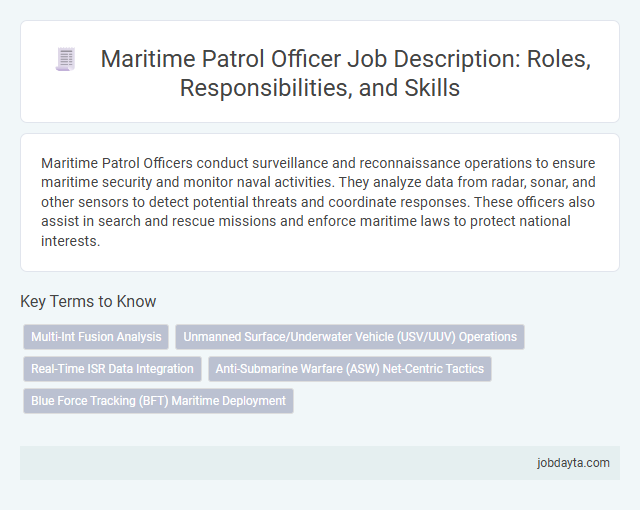 Maritime Patrol Officer Job Description: Roles, Responsibilities, and Skills

Maritime Patrol Officers conduct surveillance and reconnaissance operations to ensure maritime security and monitor naval activities. They analyze data from radar, sonar, and other sensors to detect potential threats and coordinate responses. These officers also assist in search and rescue missions and enforce maritime laws to protect national interests.

Key Terms to Know

Multi-Int Fusion Analysis

Unmanned Surface/Underwater Vehicle (USV/UUV) Operations

Real-Time ISR Data Integration

Anti-Submarine Warfare (ASW) Net-Centric Tactics

Blue Force Tracking (BFT) Maritime Deployment

jobdayta.com