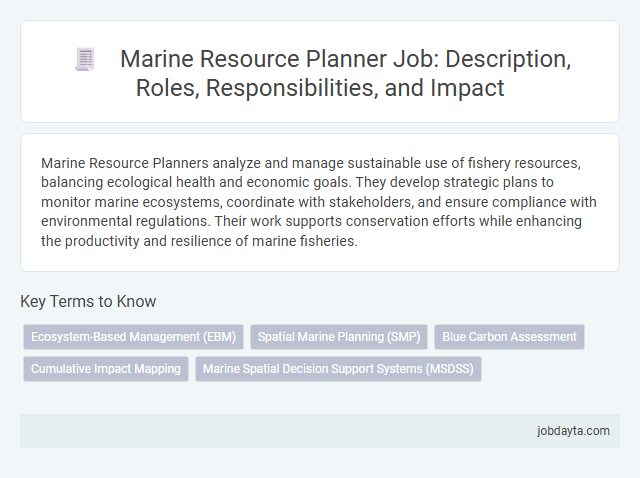 Marine Resource Planner Job: Description, Roles, Responsibilities, and Impact

Marine Resource Planners analyze and manage sustainable use of fishery resources, balancing ecological health and economic goals. They develop strategic plans to monitor marine ecosystems, coordinate with stakeholders, and ensure compliance with environmental regulations. Their work supports conservation efforts while enhancing the productivity and resilience of marine fisheries.

Key Terms to Know

Ecosystem-Based Management (EBM)

Spatial Marine Planning (SMP)

Blue Carbon Assessment

Cumulative Impact Mapping

Marine Spatial Decision Support Systems (MSDSS)

jobdayta.com