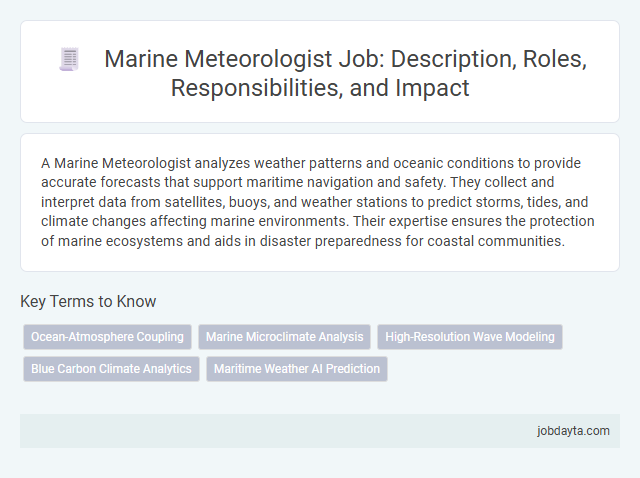 Marine Meteorologist Job: Description, Roles, Responsibilities, and Impact

A Marine Meteorologist analyzes weather patterns and oceanic conditions to provide accurate forecasts that support maritime navigation and safety. They collect and interpret data from satellites, buoys, and weather stations to predict storms, tides, and climate changes affecting marine environments. Their expertise ensures the protection of marine ecosystems and aids in disaster preparedness for coastal communities.

Key Terms to Know

Ocean-Atmosphere Coupling

Marine Microclimate Analysis

High-Resolution Wave Modeling

Blue Carbon Climate Analytics

Maritime Weather AI Prediction

jobdayta.com