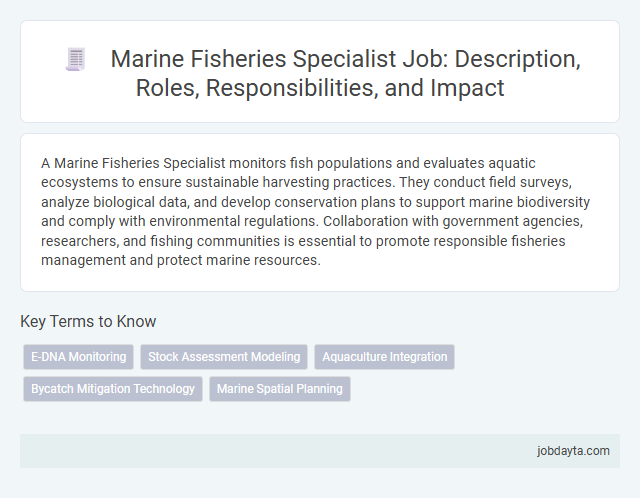 Marine Fisheries Specialist Job: Description, Roles, Responsibilities, and Impact

A Marine Fisheries Specialist monitors fish populations and evaluates aquatic ecosystems to ensure sustainable harvesting practices. They conduct field surveys, analyze biological data, and develop conservation plans to support marine biodiversity and comply with environmental regulations. Collaboration with government agencies, researchers, and fishing communities is essential to promote responsible fisheries management and protect marine resources.

Key Terms to Know

E-DNA Monitoring
Stock Assessment Modeling
Aquaculture Integration
Bycatch Mitigation Technology
Marine Spatial Planning

jobdayta.com