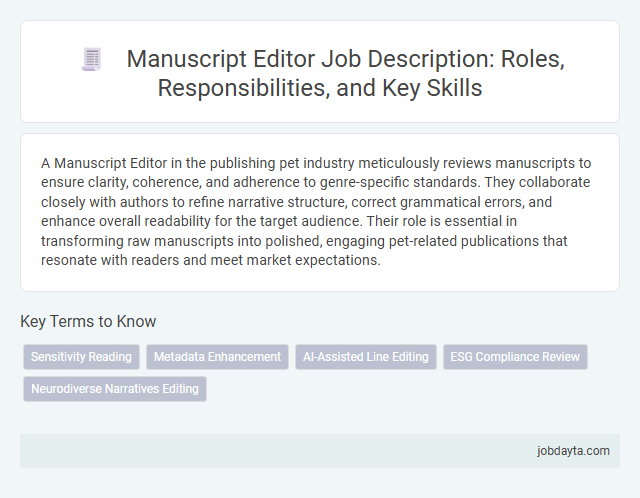 Manuscript Editor Job Description: Roles, Responsibilities, and Key Skills

A Manuscript Editor in the publishing pet industry meticulously reviews manuscripts to ensure clarity, coherence, and adherence to genre-specific standards. They collaborate closely with authors to refine narrative structure, correct grammatical errors, and enhance overall readability for the target audience. Their role is essential in transforming raw manuscripts into polished, engaging pet-related publications that resonate with readers and meet market expectations.

Key Terms to Know

Sensitivity Reading

Metadata Enhancement

AI-Assisted Line Editing

ESG Compliance Review

Neurodiverse Narratives Editing

jobdayta.com