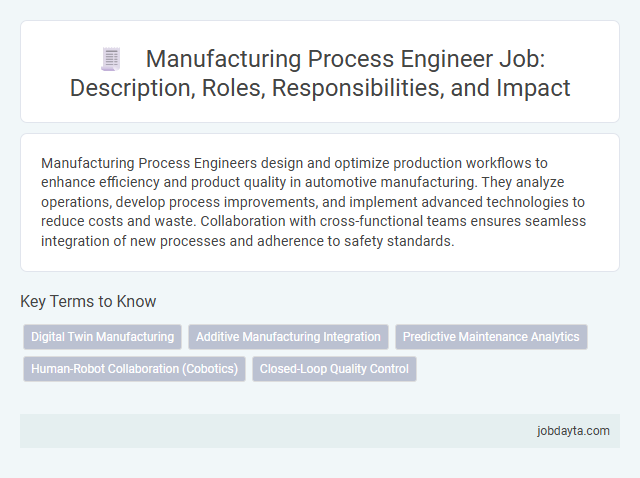 Manufacturing Process Engineer Job: Description, Roles, Responsibilities, and Impact

Manufacturing Process Engineers design and optimize production workflows to enhance efficiency and product quality in automotive manufacturing. They analyze operations, develop process improvements, and implement advanced technologies to reduce costs and waste. Collaboration with cross-functional teams ensures seamless integration of new processes and adherence to safety standards.

Key Terms to Know

Digital Twin Manufacturing
Additive Manufacturing Integration
Predictive Maintenance Analytics
Human-Robot Collaboration (Cobotics)
Closed-Loop Quality Control

jobdayta.com