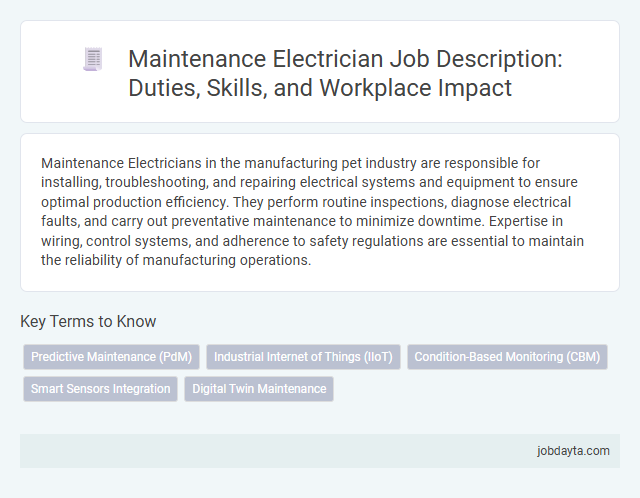 Maintenance Electrician Job Description: Duties, Skills, and Workplace Impact

Maintenance Electricians in the manufacturing pet industry are responsible for installing, troubleshooting, and repairing electrical systems and equipment to ensure optimal production efficiency. They perform routine inspections, diagnose electrical faults, and carry out preventative maintenance to minimize downtime. Expertise in wiring, control systems, and adherence to safety regulations are essential to maintain the reliability of manufacturing operations.

Key Terms to Know

Predictive Maintenance (PdM)
Industrial Internet of Things (IIoT)
Condition-Based Monitoring (CBM)
Smart Sensors Integration
Digital Twin Maintenance

jobdayta.com