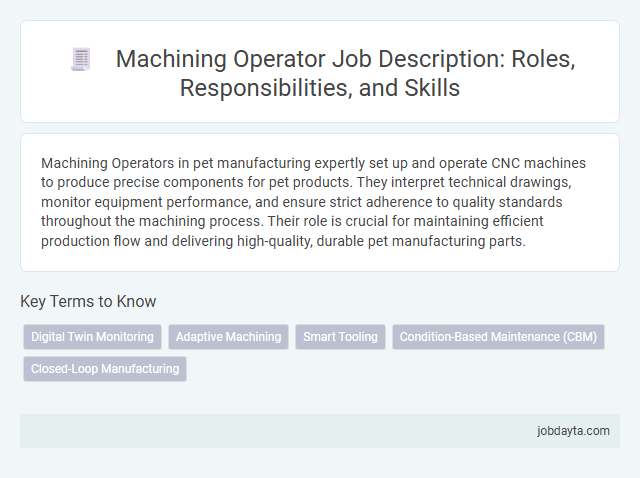 Machining Operator Job Description: Roles, Responsibilities, and Skills

Machining Operators in pet manufacturing expertly set up and operate CNC machines to produce precise components for pet products. They interpret technical drawings, monitor equipment performance, and ensure strict adherence to quality standards throughout the machining process. Their role is crucial for maintaining efficient production flow and delivering high-quality, durable pet manufacturing parts.

Key Terms to Know

Digital Twin Monitoring
Adaptive Machining
Smart Tooling
Condition-Based Maintenance (CBM)
Closed-Loop Manufacturing

jobdayta.com