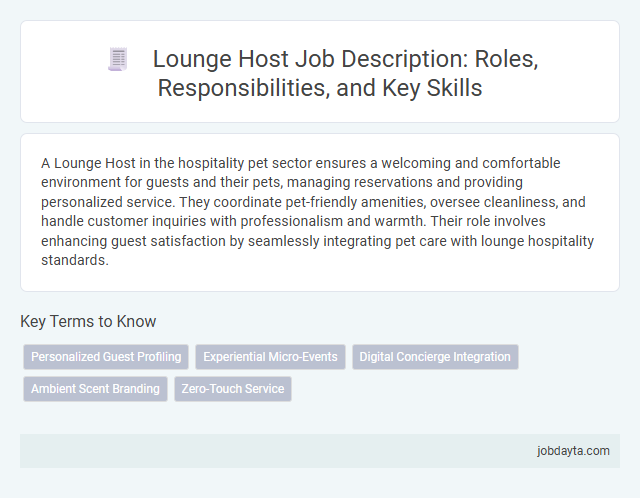 Lounge Host Job Description: Roles, Responsibilities, and Key Skills

A Lounge Host in the hospitality pet sector ensures a welcoming and comfortable environment for guests and their pets, managing reservations and providing personalized service. They coordinate pet-friendly amenities, oversee cleanliness, and handle customer inquiries with professionalism and warmth. Their role involves enhancing guest satisfaction by seamlessly integrating pet care with lounge hospitality standards.

Key Terms to Know

Personalized Guest Profiling

Experiential Micro-Events

Digital Concierge Integration

Ambient Scent Branding

Zero-Touch Service

jobdayta.com