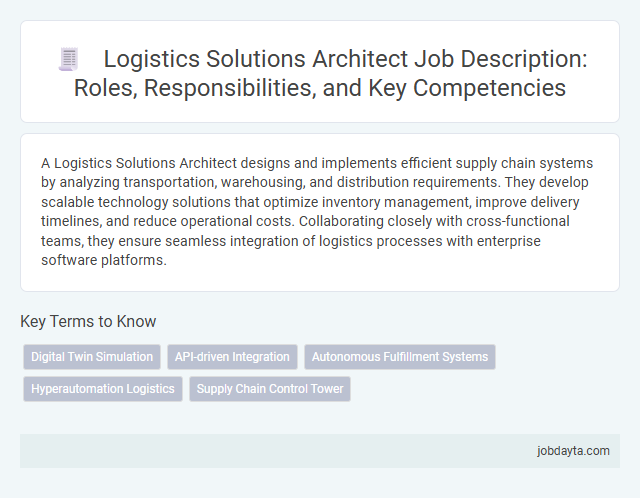 Logistics Solutions Architect Job Description: Roles, Responsibilities, and Key Competencies

A Logistics Solutions Architect designs and implements efficient supply chain systems by analyzing transportation, warehousing, and distribution requirements. They develop scalable technology solutions that optimize inventory management, improve delivery timelines, and reduce operational costs. Collaborating closely with cross-functional teams, they ensure seamless integration of logistics processes with enterprise software platforms.

Key Terms to Know

Digital Twin Simulation

API-driven Integration

Autonomous Fulfillment Systems

Hyperautomation Logistics

Supply Chain Control Tower

jobdayta.com