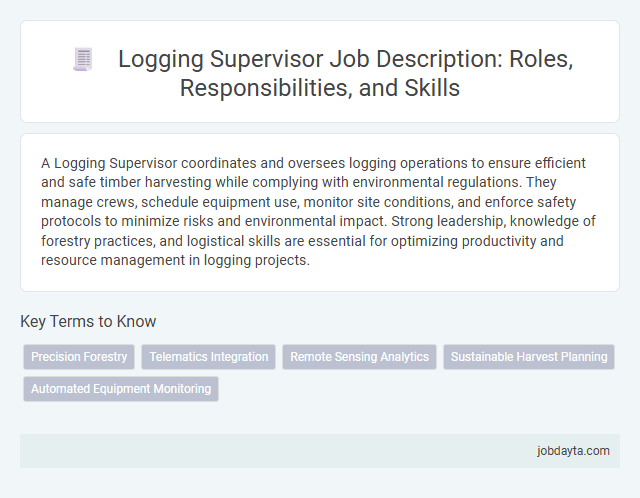 Logging Supervisor Job Description: Roles, Responsibilities, and Skills

A Logging Supervisor coordinates and oversees logging operations to ensure efficient and safe timber harvesting while complying with environmental regulations. They manage crews, schedule equipment use, monitor site conditions, and enforce safety protocols to minimize risks and environmental impact. Strong leadership, knowledge of forestry practices, and logistical skills are essential for optimizing productivity and resource management in logging projects.

Key Terms to Know

Precision Forestry
Telematics Integration
Remote Sensing Analytics
Sustainable Harvest Planning
Automated Equipment Monitoring

jobdayta.com