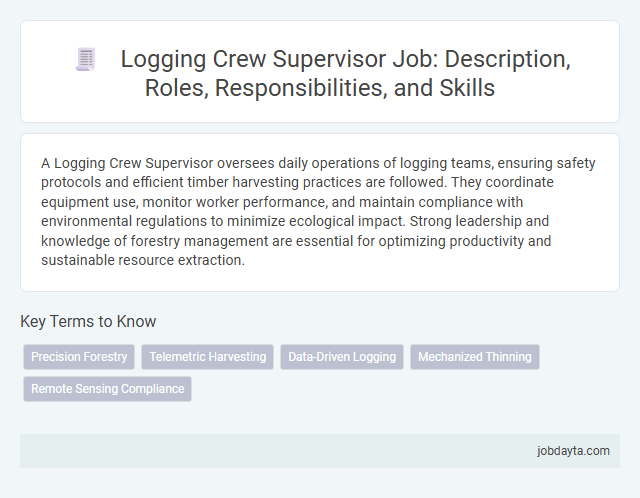 Logging Crew Supervisor Job: Description, Roles, Responsibilities, and Skills

A Logging Crew Supervisor oversees daily operations of logging teams, ensuring safety protocols and efficient timber harvesting practices are followed. They coordinate equipment use, monitor worker performance, and maintain compliance with environmental regulations to minimize ecological impact. Strong leadership and knowledge of forestry management are essential for optimizing productivity and sustainable resource extraction.

Key Terms to Know

Precision Forestry
Telemetric Harvesting
Data-Driven Logging
Mechanized Thinning
Remote Sensing Compliance

jobdayta.com