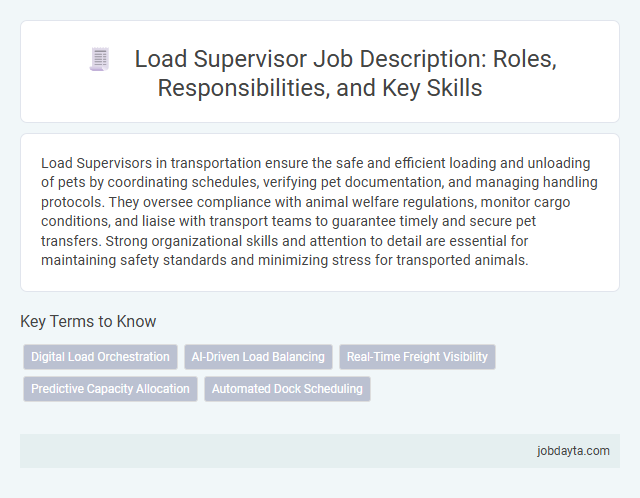 Load Supervisor Job Description: Roles, Responsibilities, and Key Skills

Load Supervisors in transportation ensure the safe and efficient loading and unloading of pets by coordinating schedules, verifying pet documentation, and managing handling protocols. They oversee compliance with animal welfare regulations, monitor cargo conditions, and liaise with transport teams to guarantee timely and secure pet transfers. Strong organizational skills and attention to detail are essential for maintaining safety standards and minimizing stress for transported animals.

Key Terms to Know

Digital Load Orchestration

AI-Driven Load Balancing

Real-Time Freight Visibility

Predictive Capacity Allocation

Automated Dock Scheduling

jobdayta.com