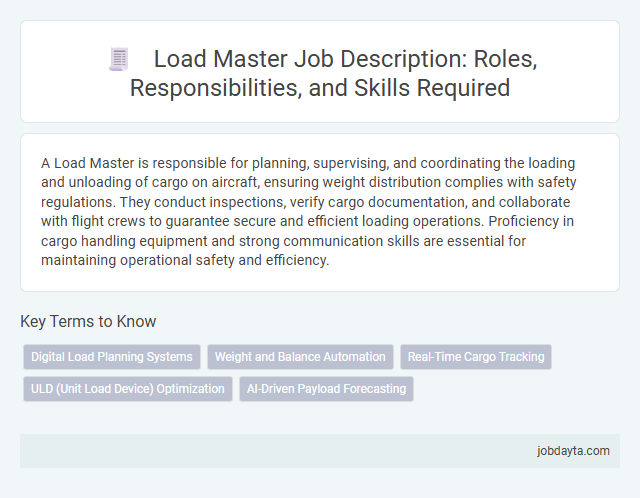 Load Master Job Description: Roles, Responsibilities, and Skills Required

A Load Master is responsible for planning, supervising, and coordinating the loading and unloading of cargo on aircraft, ensuring weight distribution complies with safety regulations. They conduct inspections, verify cargo documentation, and collaborate with flight crews to guarantee secure and efficient loading operations. Proficiency in cargo handling equipment and strong communication skills are essential for maintaining operational safety and efficiency.

Key Terms to Know

Digital Load Planning Systems

Weight and Balance Automation

Real-Time Cargo Tracking

ULD (Unit Load Device) Optimization

AI-Driven Payload Forecasting

jobdayta.com