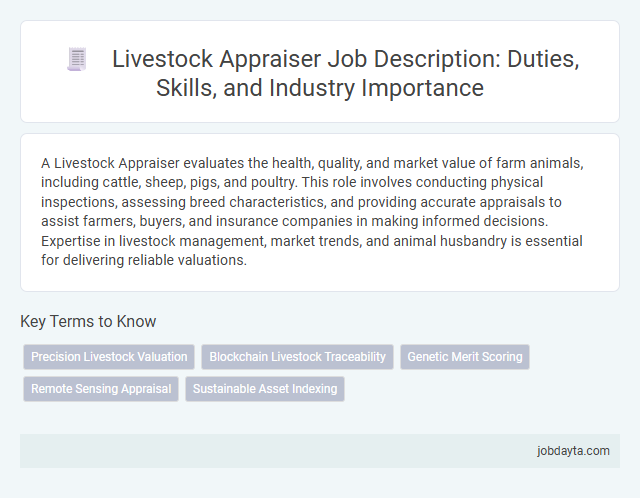 Livestock Appraiser Job Description: Duties, Skills, and Industry Importance

A Livestock Appraiser evaluates the health, quality, and market value of farm animals, including cattle, sheep, pigs, and poultry. This role involves conducting physical inspections, assessing breed characteristics, and providing accurate appraisals to assist farmers, buyers, and insurance companies in making informed decisions. Expertise in livestock management, market trends, and animal husbandry is essential for delivering reliable valuations.

Key Terms to Know

Precision Livestock Valuation
Blockchain Livestock Traceability
Genetic Merit Scoring
Remote Sensing Appraisal
Sustainable Asset Indexing

jobdayta.com