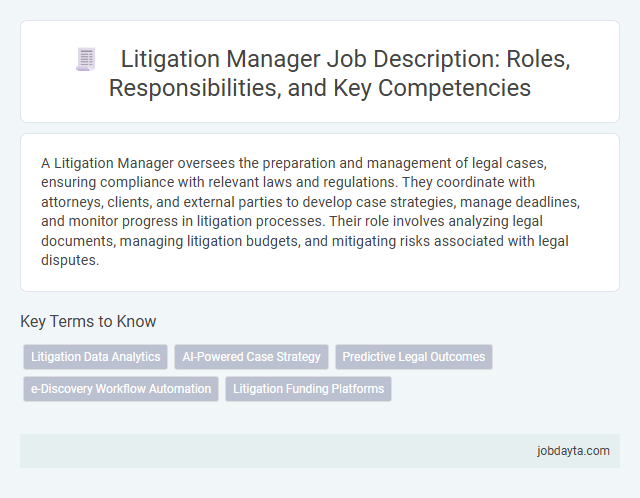 Litigation Manager Job Description: Roles, Responsibilities, and Key Competencies

A Litigation Manager oversees the preparation and management of legal cases, ensuring compliance with relevant laws and regulations. They coordinate with attorneys, clients, and external parties to develop case strategies, manage deadlines, and monitor progress in litigation processes. Their role involves analyzing legal documents, managing litigation budgets, and mitigating risks associated with legal disputes.

Key Terms to Know

Litigation Data Analytics
AI-Powered Case Strategy
Predictive Legal Outcomes
e-Discovery Workflow Automation
Litigation Funding Platforms

jobdayta.com