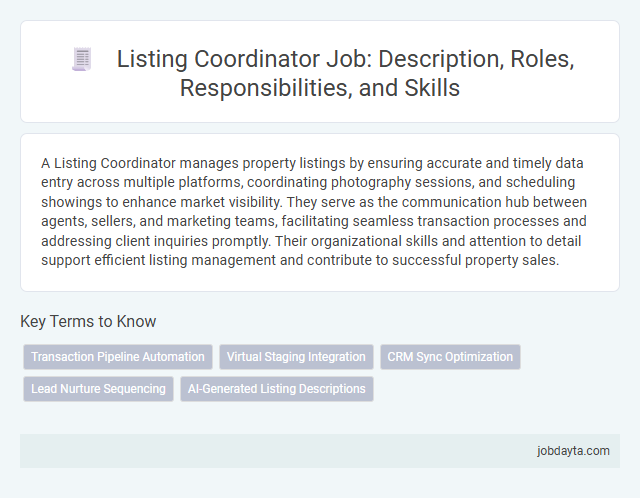 Listing Coordinator Job: Description, Roles, Responsibilities, and Skills

A Listing Coordinator manages property listings by ensuring accurate and timely data entry across multiple platforms, coordinating photography sessions, and scheduling showings to enhance market visibility. They serve as the communication hub between agents, sellers, and marketing teams, facilitating seamless transaction processes and addressing client inquiries promptly. Their organizational skills and attention to detail support efficient listing management and contribute to successful property sales.

Key Terms to Know

Transaction Pipeline Automation

Virtual Staging Integration

CRM Sync Optimization

Lead Nurture Sequencing

AI-Generated Listing Descriptions

jobdayta.com